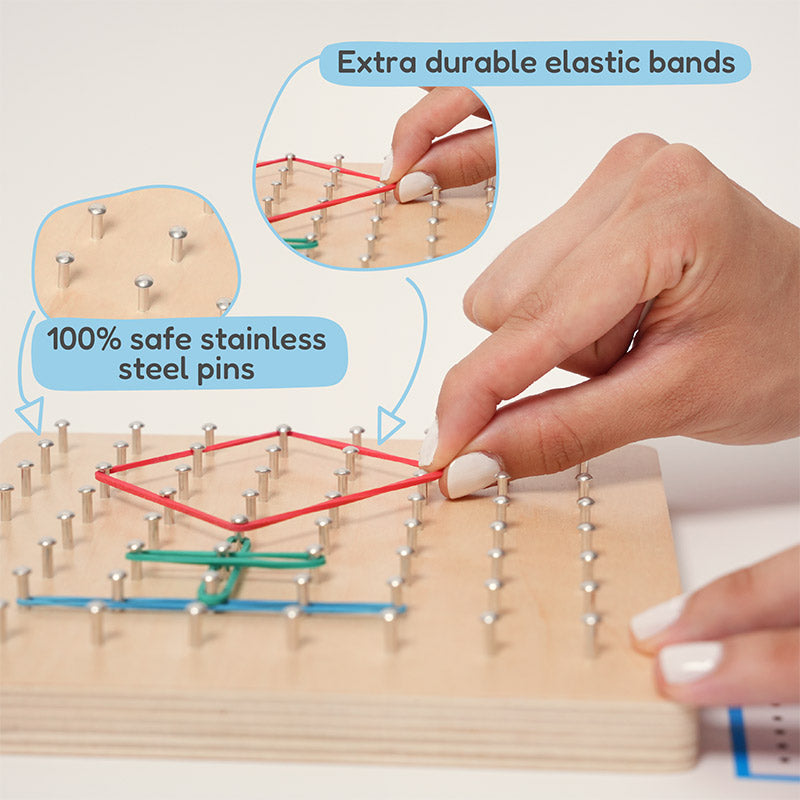 Extra durable elastic bands

100% safe stainless steel pins